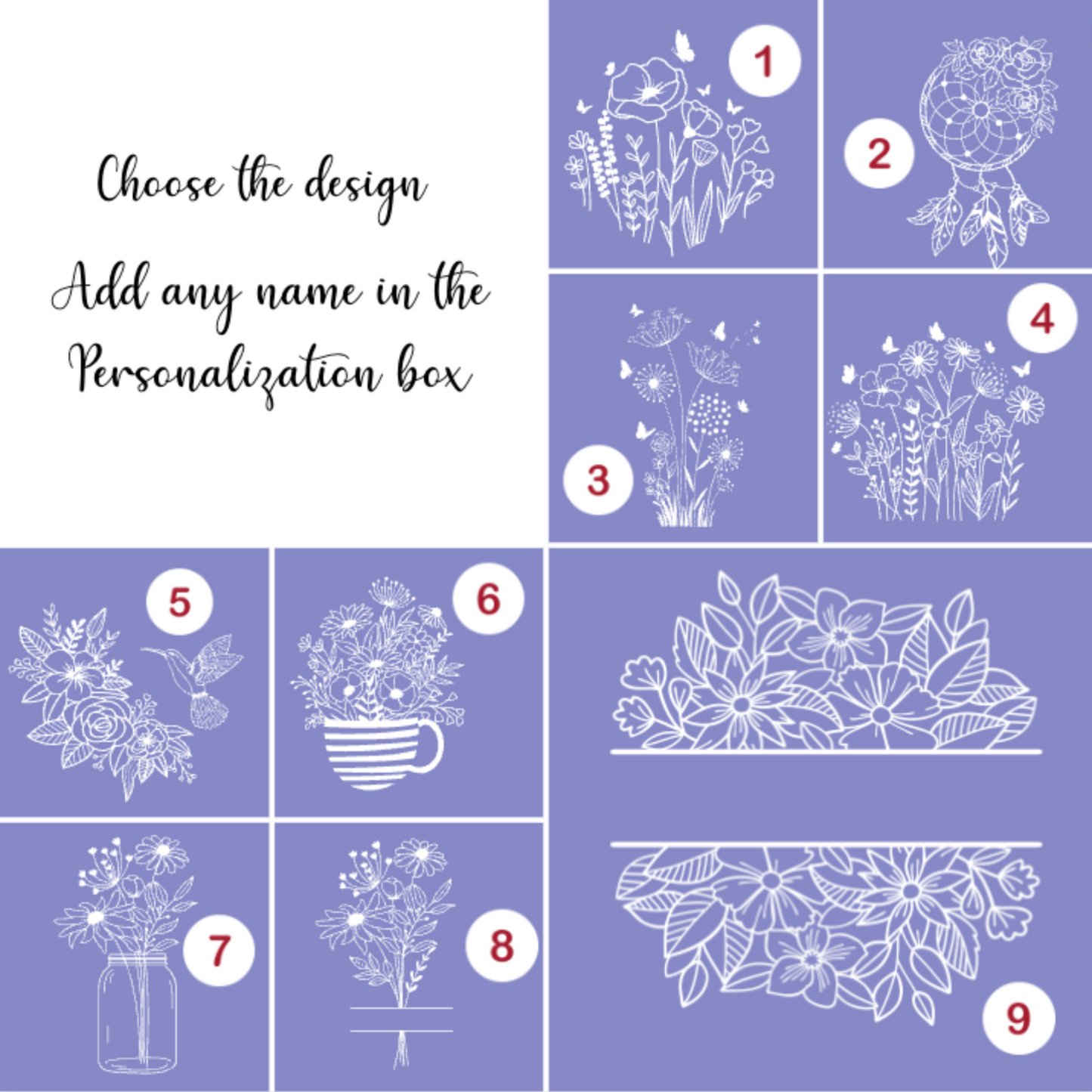 Choose the design

Add any name in the Personalization box

1

2

3

4

5

6

7

8

9